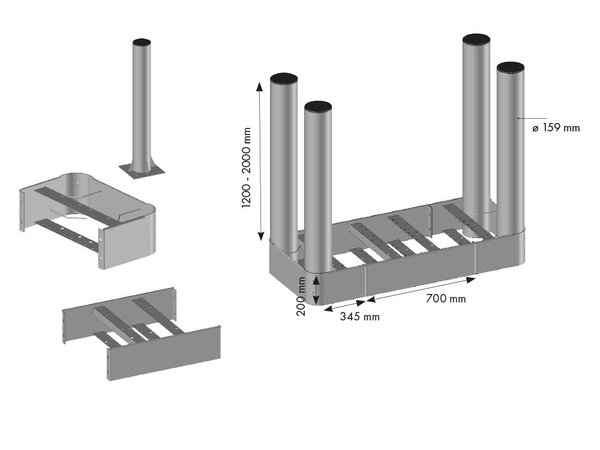 1200 - 2000 mm
ø 159 mm
200 mm
345 mm
700 mm